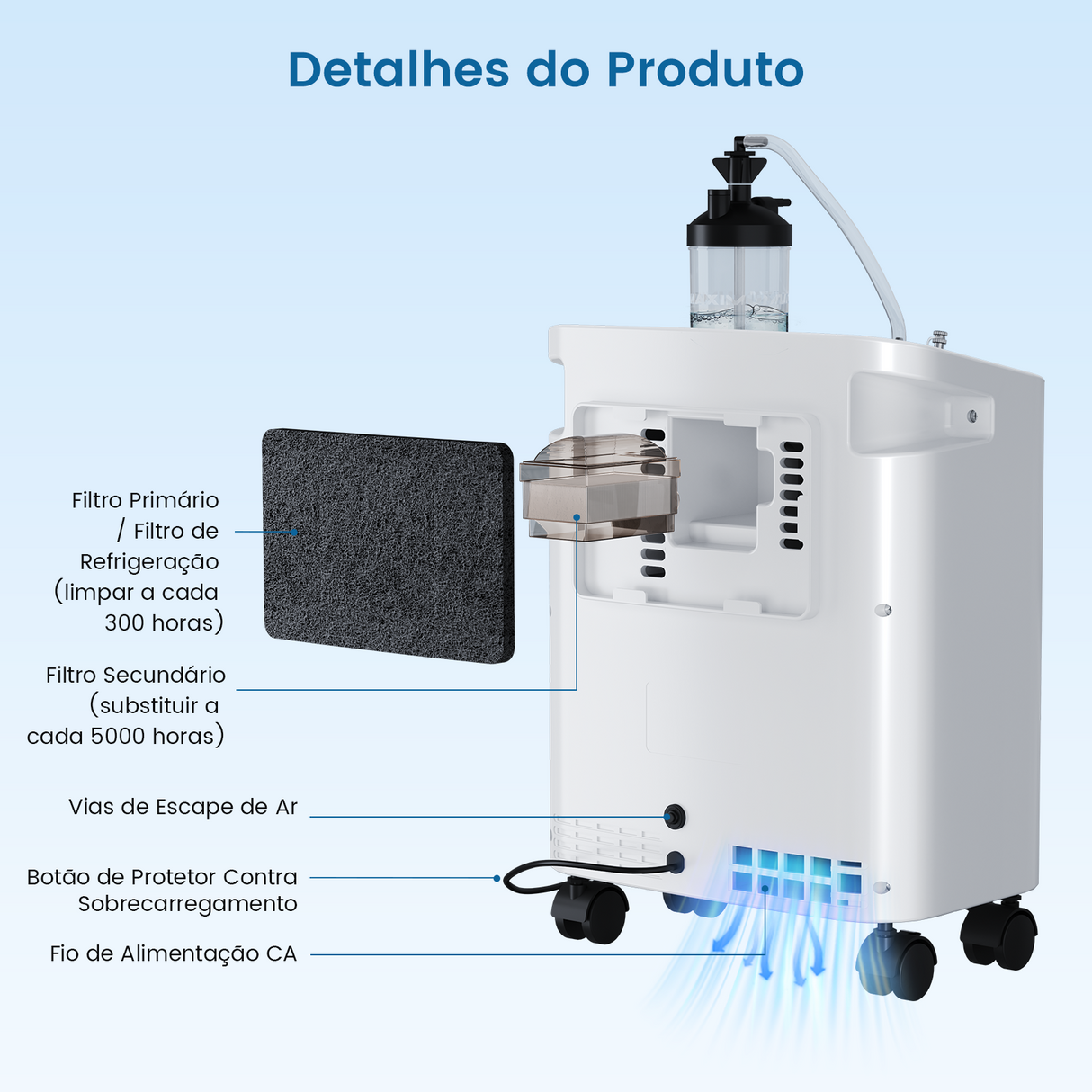 Detalhes do Produto

Filtro Primário / Filtro de Refrigeração (limpar a cada 300 horas)

Filtro Secundário (substituir a cada 5000 horas)

Vias de Escape de Ar

Botão de Protetor Contra Sobrecarregamento

Fio de Alimentação CA