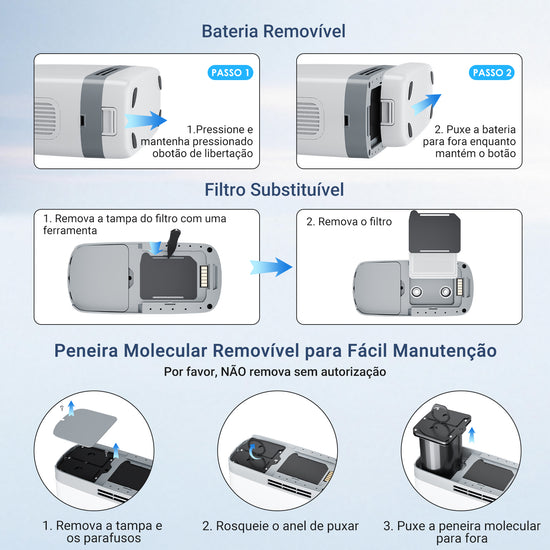 Bateria Removível

PASSO 1

1.Pressione e mantenha pressionado obotão de libertação

PASSO 2

2. Puxe a bateria para fora enquanto mantém o botão

Filtro Substituível

1. Remova a tampa do filtro com uma ferramenta

2. Remova o filtro

Peneira Molecular Removível para Fácil Manutenção

Por favor, NÃO remova sem autorização

1. Remova a tampa e os parafusos

2. Rosqueie o anel de puxar

3. Puxe a peneira molecular para fora